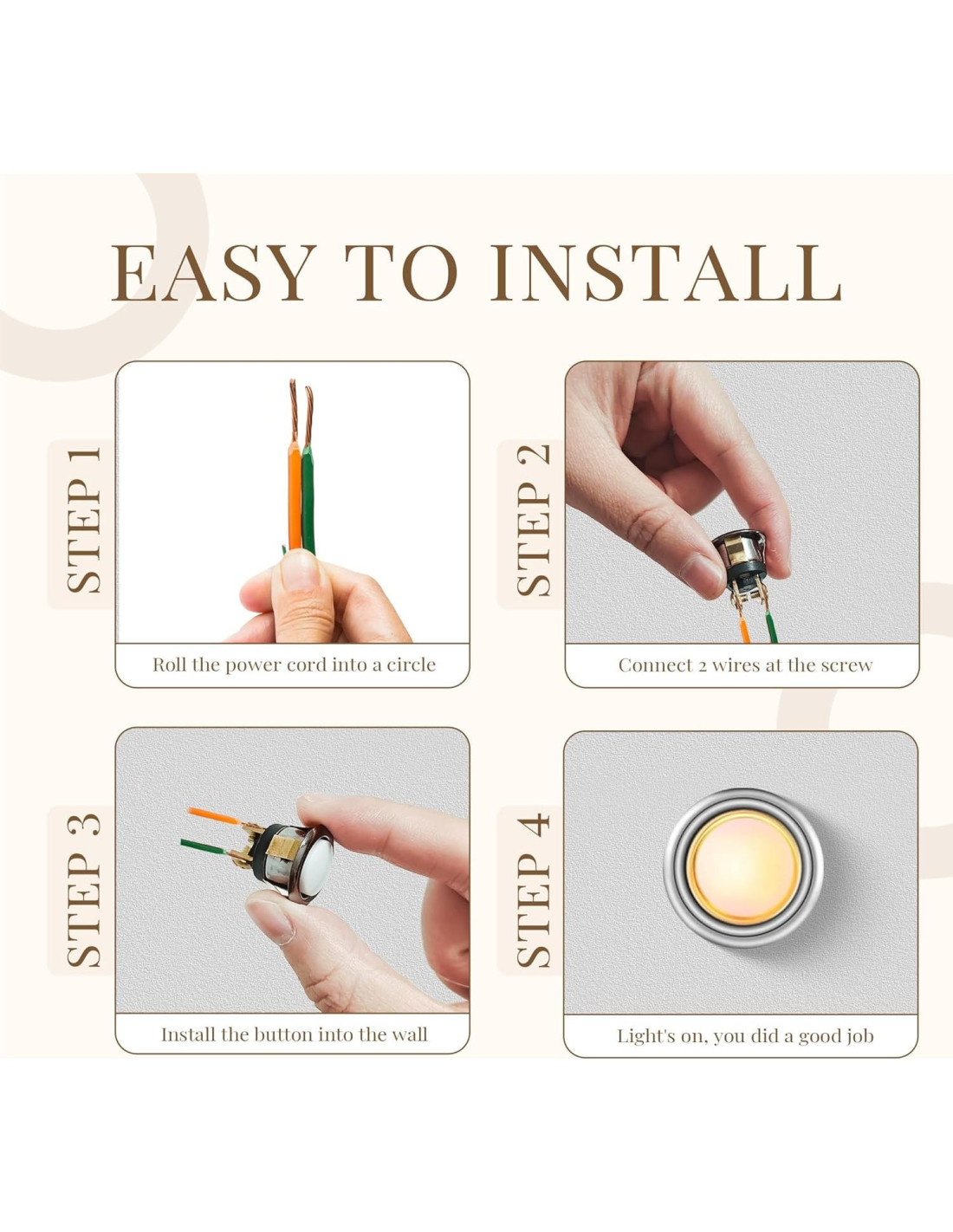 EASY TO INSTALL

STEP 1

Roll the power cord into a circle

STEP 2

Connect 2 wires at the screw

STEP 3

Install the button into the wall

STEP 4

Light's on, you did a good job