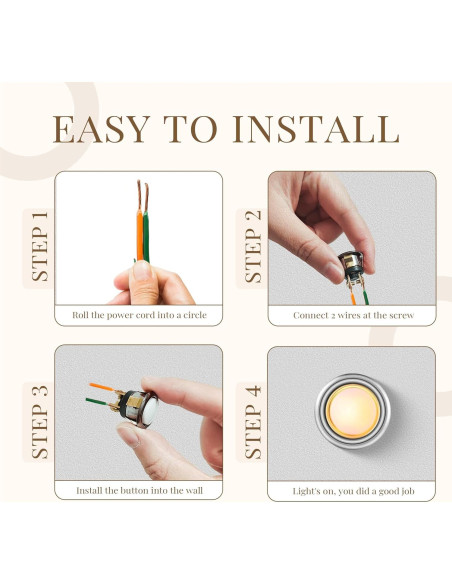 EASY TO INSTALL

STEP 1

Roll the power cord into a circle

STEP 2

Connect 2 wires at the screw

STEP 3

Install the button into the wall

STEP 4

Light's on, you did a good job