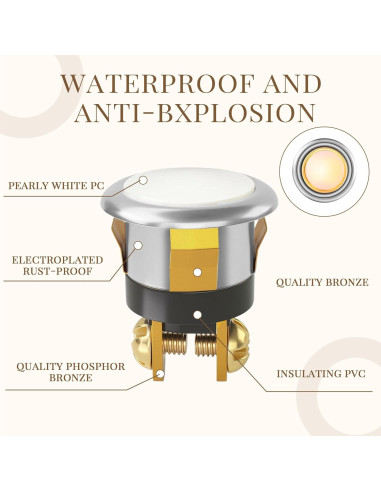 WATERPROOF AND ANTI-BXPLOSION

PEARLY WHITE PC

ELECTROPLATED RUST-PROOF

QUALITY BRONZE

QUALITY PHOSPHOR BRONZE

INSULATING PVC