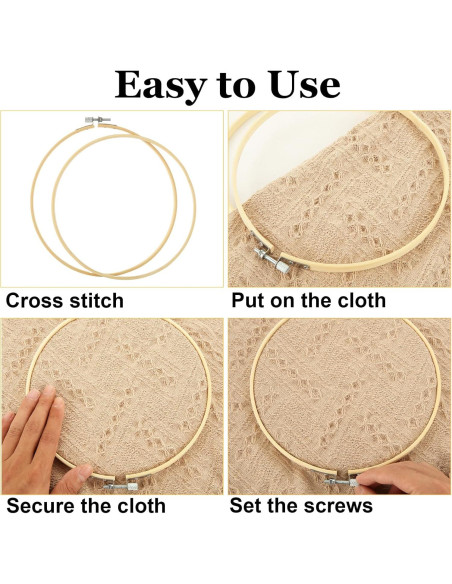 Easy to Use

Cross stitch

Put on the cloth

Secure the cloth

Set the screws