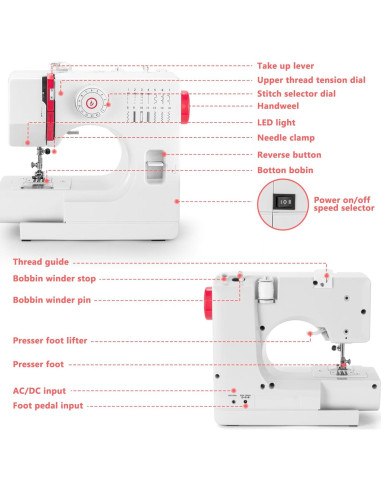 Take up lever
Upper thread tension dial
Stitch selector dial
Handweel
LED light
Needle clamp
Reverse button
Botton bobin
Power on/off speed selector

Thread guide
Bobbin winder stop
Bobbin winder pin
Presser foot lifter
Presser foot
AC/DC input
Foot pedal input