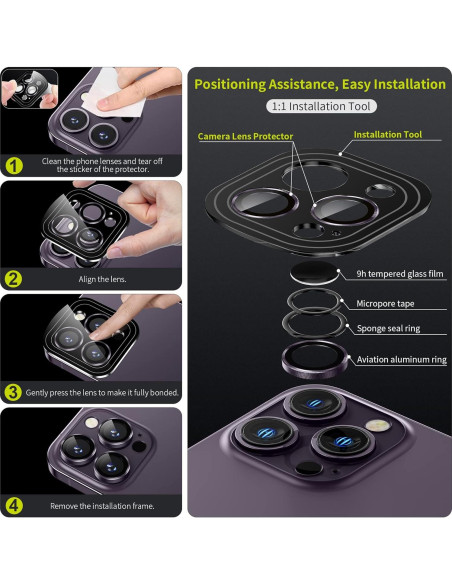 1 Clean the phone lenses and tear off the sticker of the protector.

2 Align the lens.

3 Gently press the lens to make it fully bonded.

4 Remove the installation frame.

Positioning Assistance, Easy Installation

1:1 Installation Tool

Camera Lens Protector

Installation Tool

9h tempered glass film

Micropore tape

Sponge seal ring

Aviation aluminum ring