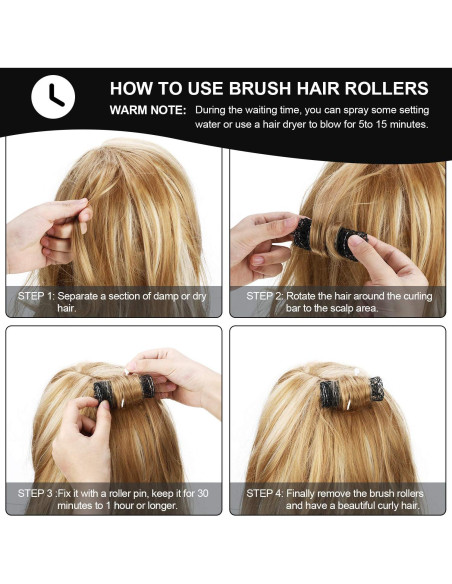 HOW TO USE BRUSH HAIR ROLLERS

WARM NOTE: During the waiting time, you can spray some setting water or use a hair dryer to blow for 5to 15 minutes.

STEP 1: Separate a section of damp or dry hair.

STEP 2: Rotate the hair around the curling bar to the scalp area.

STEP 3 :Fix it with a roller pin, keep it for 30 minutes to 1 hour or longer.

STEP 4: Finally remove the brush rollers and have a beautiful curly hair.