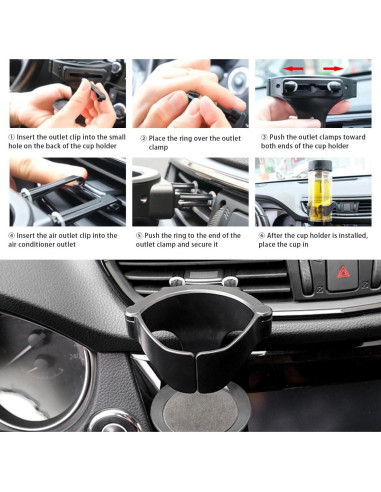 ① Insert the outlet clip into the small hole on the back of the cup holder

② Place the ring over the outlet clamp

③ Push the outlet clamps toward both ends of the cup holder

④ Insert the air outlet clip into the air conditioner outlet

⑤ Push the ring to the end of the outlet clamp and secure it

⑥ After the cup holder is installed, place the cup in