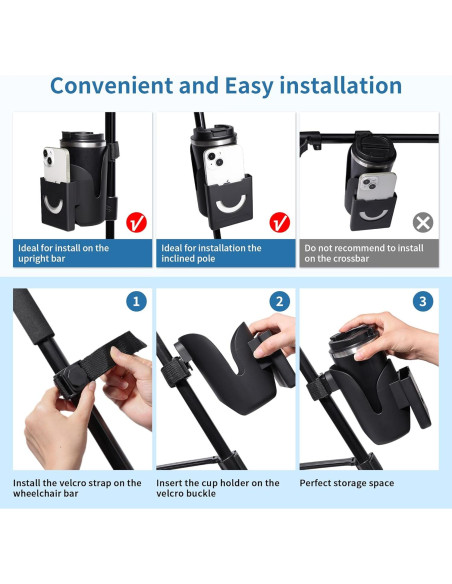 Convenient and Easy installation

Ideal for install on the upright bar

Ideal for installation the inclined pole

Do not recommend to install on the crossbar

1

2

3

Install the velcro strap on the wheelchair bar

Insert the cup holder on the velcro buckle

Perfect storage space