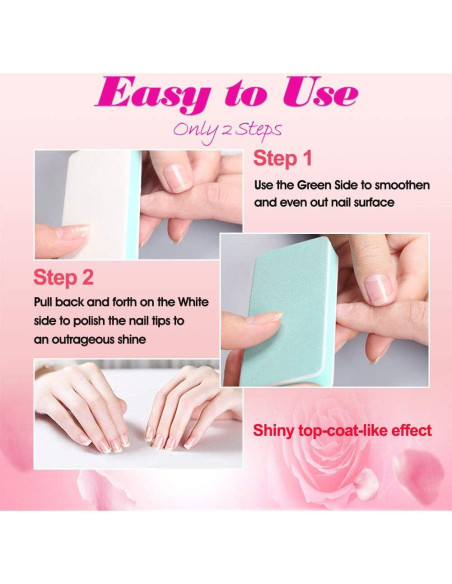 Easy to Use

Only 2 Steps

Step 1

Use the Green Side to smoothen and even out nail surface

Step 2

Pull back and forth on the White side to polish the nail tips to an outrageous shine

Shiny top-coat-like effect