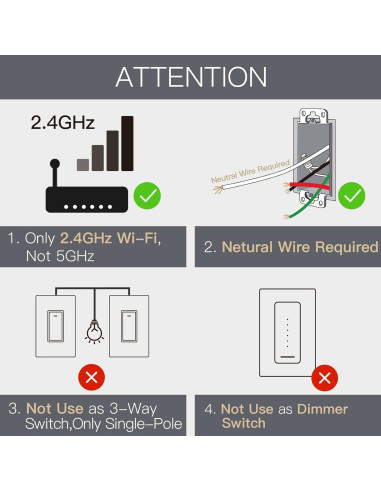 ATTENTION

2.4GHz

Neutral Wire Required

1. Only 2.4GHz Wi-Fi, Not 5GHz

2. Netural Wire Required

3. Not Use as 3-Way Switch,Only Single-Pole

4. Not Use as Dimmer Switch