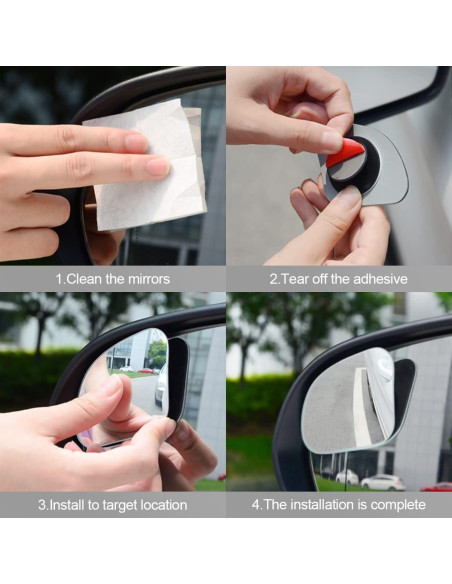 1.Clean the mirrors

2.Tear off the adhesive

3.Install to target location

4.The installation is complete