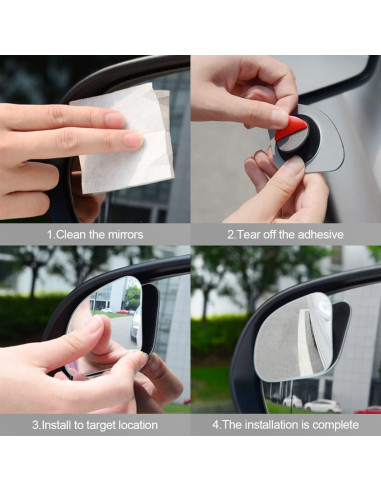 1.Clean the mirrors

2.Tear off the adhesive

3.Install to target location

4.The installation is complete