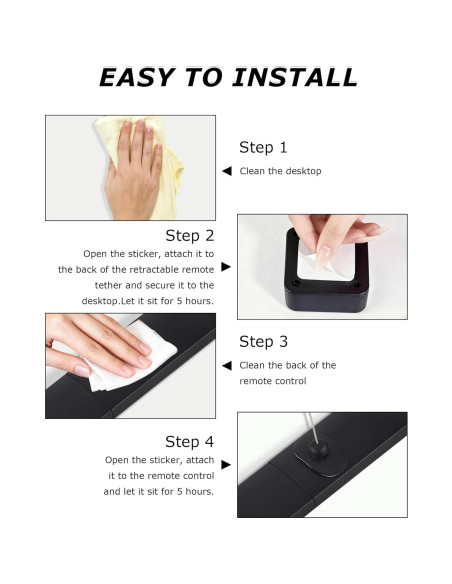 EASY TO INSTALL

Step 1

Clean the desktop

Step 2

Open the sticker, attach it to the back of the retractable remote tether and secure it to the desktop.Let it sit for 5 hours.

Step 3

Clean the back of the remote control

Step 4

Open the sticker, attach it to the remote control and let it sit for 5 hours.