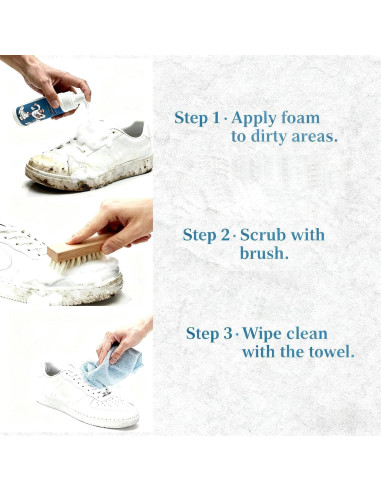 Step 1 · Apply foam to dirty areas.

Step 2 · Scrub with brush.

Step 3 · Wipe clean with the towel.