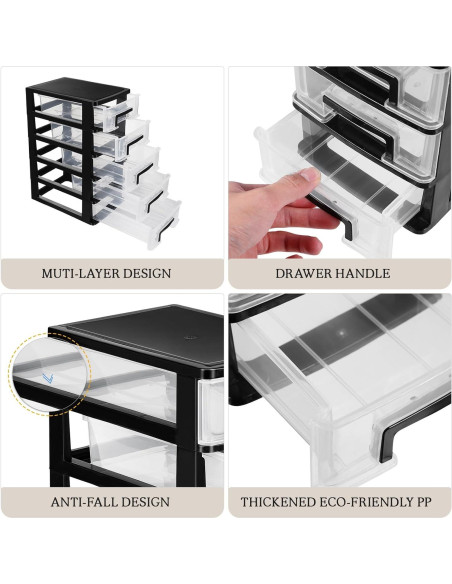 MUTI-LAYER DESIGN

DRAWER HANDLE

ANTI-FALL DESIGN

THICKENED ECO-FRIENDLY PP