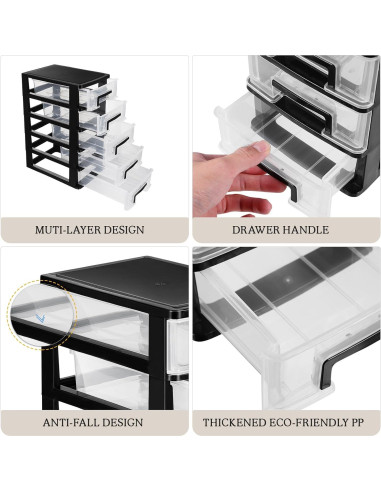 MUTI-LAYER DESIGN

DRAWER HANDLE

ANTI-FALL DESIGN

THICKENED ECO-FRIENDLY PP