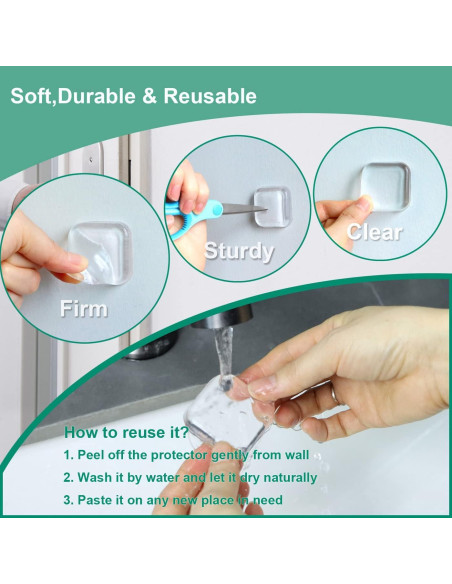 Soft,Durable & Reusable

Firm

Sturdy

Clear

How to reuse it?

1. Peel off the protector gently from wall

2. Wash it by water and let it dry naturally

3. Paste it on any new place in need