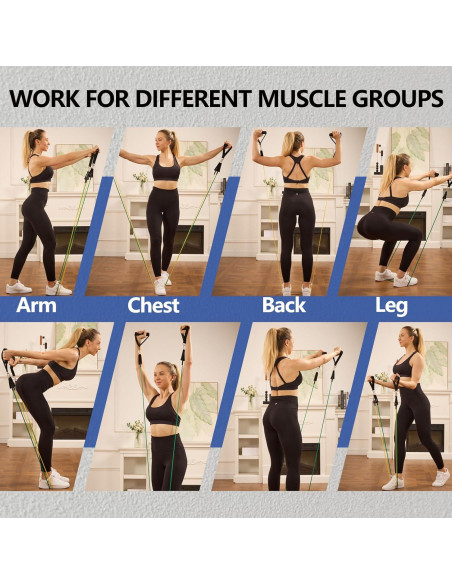 WORK FOR DIFFERENT MUSCLE GROUPS

Arm Chest Back Leg