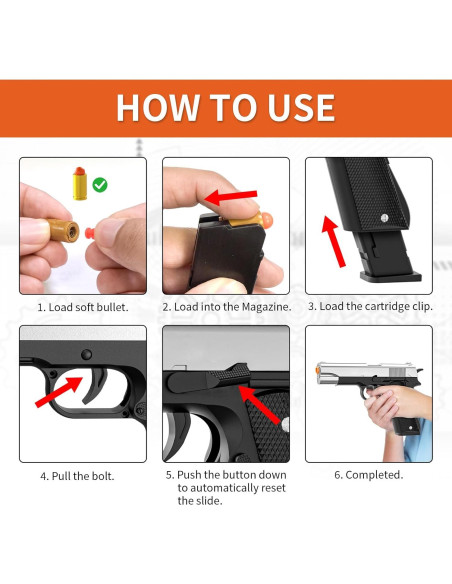 HOW TO USE

1. Load soft bullet.

2. Load into the Magazine.

3. Load the cartridge clip.

4. Pull the bolt.

5. Push the button down to automatically reset the slide.

6. Completed.