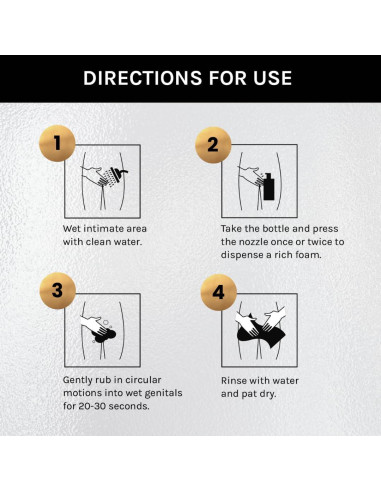 DIRECTIONS FOR USE

1

Wet intimate area with clean water.

2

Take the bottle and press the nozzle once or twice to dispense a rich foam.

3

Gently rub in circular motions into wet genitals for 20-30 seconds.

4

Rinse with water and pat dry.