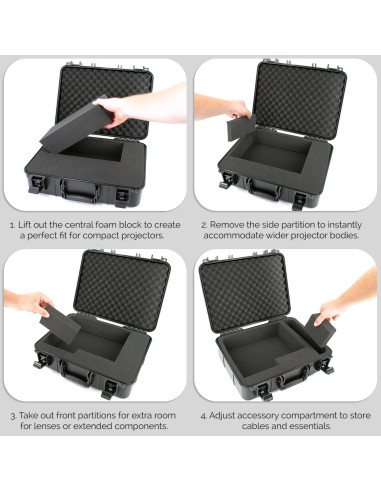 1. Lift out the central foam block to create a perfect fit for compact projectors.

2. Remove the side partition to instantly accommodate wider projector bodies.

3. Take out front partitions for extra room for lenses or extended components.

4. Adjust accessory compartment to store cables and essentials.