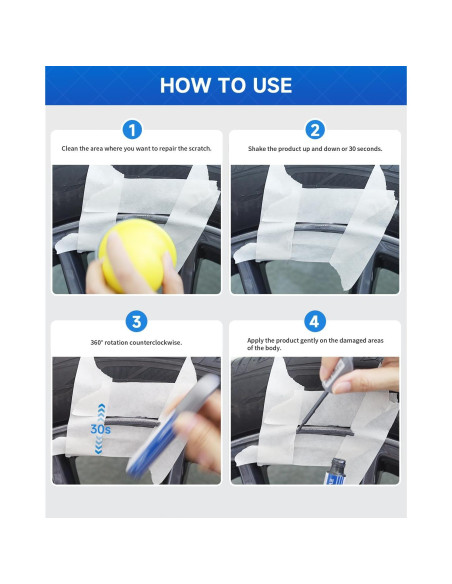 HOW TO USE

1
Clean the area where you want to repair the scratch.

2
Shake the product up and down or 30 seconds.

3
360° rotation counterclockwise.

30s

4
Apply the product gently on the damaged areas of the body.