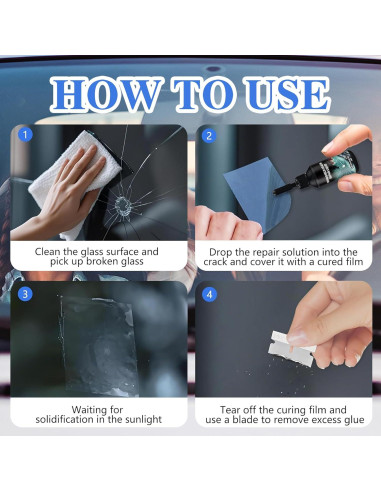 HOW TO USE

1

Clean the glass surface and pick up broken glass

2

Drop the repair solution into the crack and cover it with a cured film

3

Waiting for solidification in the sunlight

4

Tear off the curing film and use a blade to remove excess glue