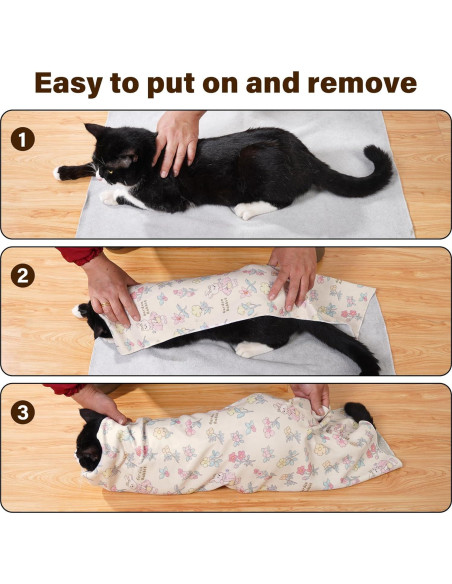 Easy to put on and remove

1

2

3