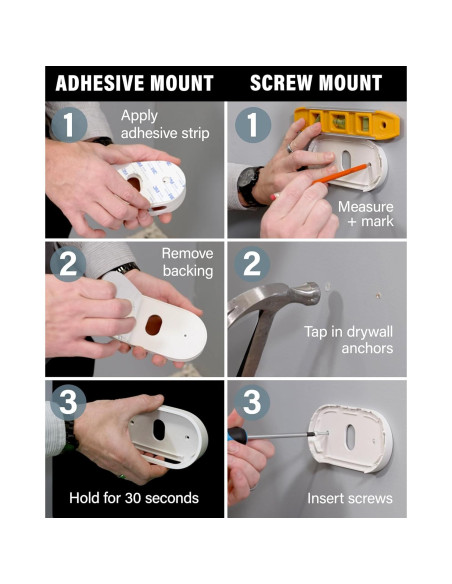 ADHESIVE MOUNT

1 Apply adhesive strip

2 Remove backing

3 Hold for 30 seconds

SCREW MOUNT

1 Measure + mark

2 Tap in drywall anchors

3 Insert screws