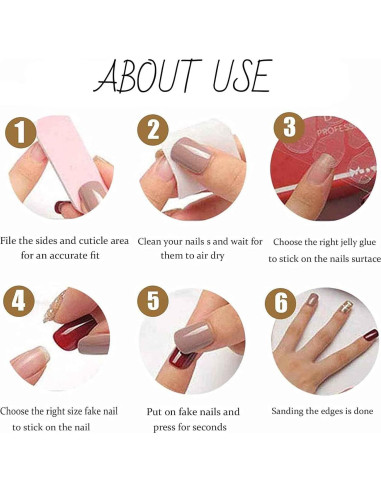 ABOUT USE

1
File the sides and cuticle area for an accurate fit

2
Clean your nails s and wait for them to air dry

3
PROFESS
Choose the right jelly glue to stick on the nails surtace

4
Choose the right size fake nail to stick on the nail

5
Put on fake nails and press for seconds

6
Sanding the edges is done