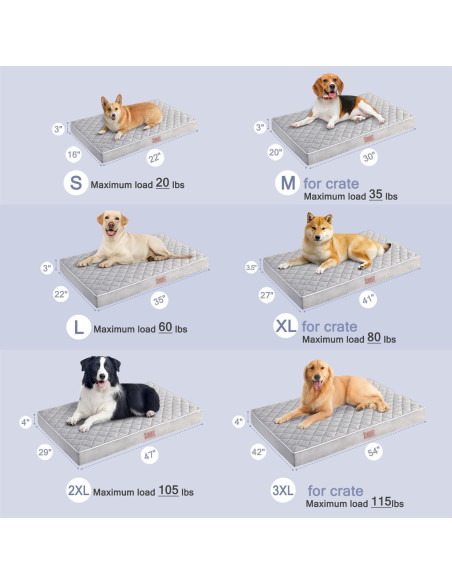 3"
16"
22"
S Maximum load 20 lbs

3"
20"
30"
M for crate
Maximum load 35 lbs

3"
22"
35"
L Maximum load 60 lbs

3.5"
27"
41"
XL for crate
Maximum load 80 lbs

4"
29"
47"
2XL Maximum load 105 lbs

4"
42"
54"
3XL for crate
Maximum load 115lbs