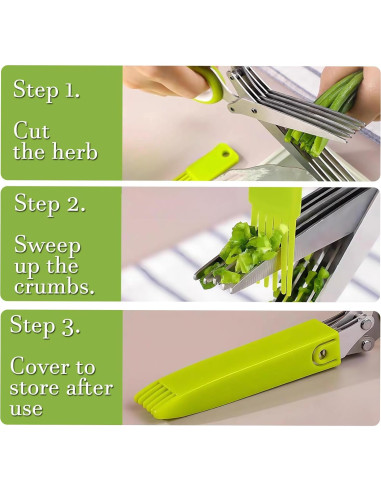 Step 1.

Cut the herb

Step 2.

Sweep up the crumbs.

Step 3.

Cover to store after use