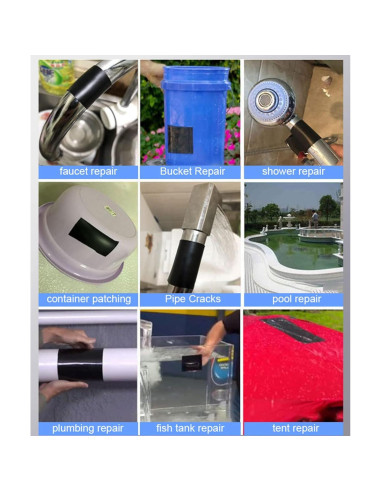 faucet repair
Bucket Repair
shower repair
container patching
Pipe Cracks
pool repair
plumbing repair
fish tank repair
tent repair