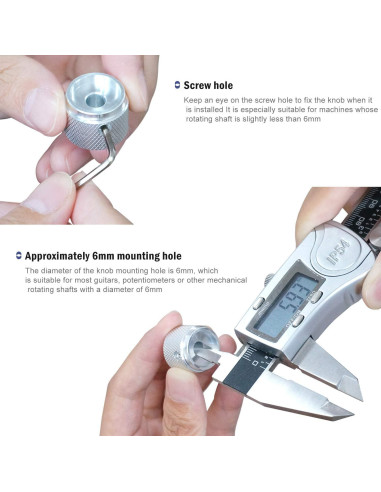 Screw hole

Keep an eye on the screw hole to fix the knob when it is installed It is especially suitable for machines whose rotating shaft is slightly less than 6mm

Approximately 6mm mounting hole

The diameter of the knob mounting hole is 6mm, which is suitable for most guitars, potentiometers or other mechanical rotating shafts with a diameter of 6mm

IP54

5.93