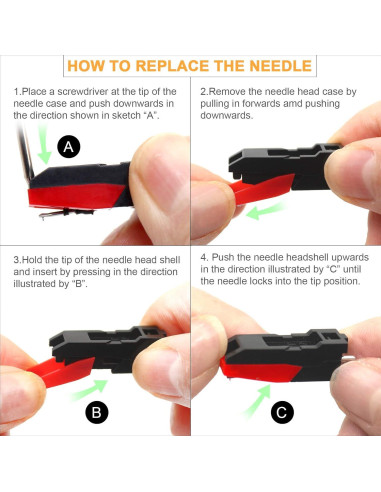 HOW TO REPLACE THE NEEDLE

1.Place a screwdriver at the tip of the needle case and push downwards in the direction shown in sketch "A".

A

2.Remove the needle head case by pulling in forwards amd pushing downwards.

3.Hold the tip of the needle head shell and insert by pressing in the direction illustrated by "B".

B

4. Push the needle headshell upwards in the direction illustrated by "C" until the needle locks into the tip position.

C