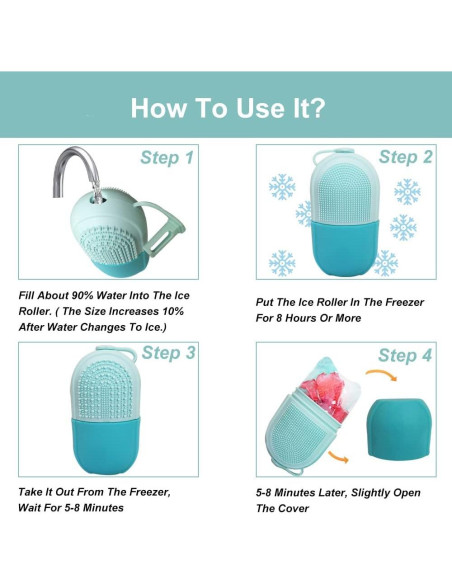 How To Use It?

Step 1

Fill About 90% Water Into The Ice Roller. ( The Size Increases 10% After Water Changes To Ice.)

Step 2

Put The Ice Roller In The Freezer For 8 Hours Or More

Step 3

Take It Out From The Freezer, Wait For 5-8 Minutes

Step 4

5-8 Minutes Later, Slightly Open The Cover