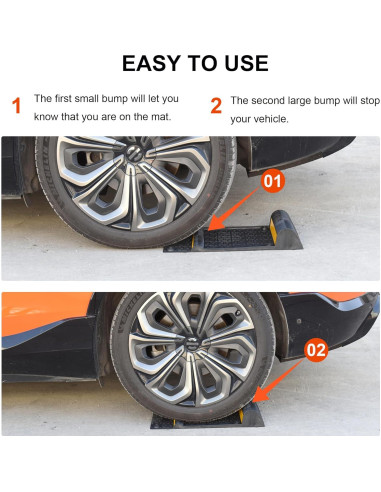 EASY TO USE

1 The first small bump will let you know that you are on the mat.

2 The second large bump will stop your vehicle.

01

02