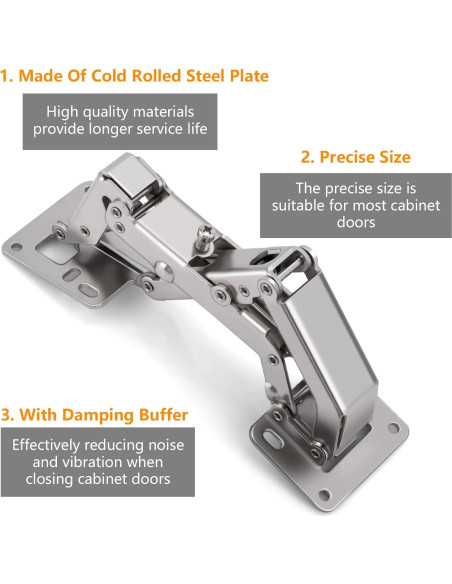 1. Made Of Cold Rolled Steel Plate

High quality materials provide longer service life

2. Precise Size

The precise size is suitable for most cabinet doors

3. With Damping Buffer

Effectively reducing noise and vibration when closing cabinet doors