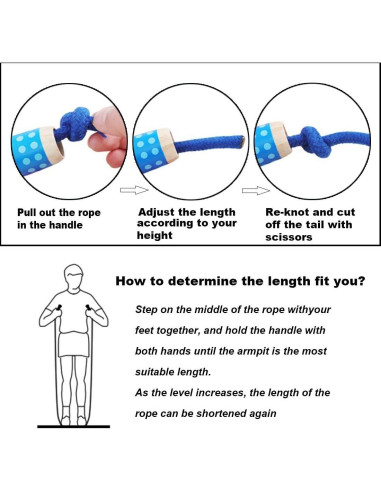 Pull out the rope in the handle

Adjust the length according to your height

Re-knot and cut off the tail with scissors

How to determine the length fit you?

Step on the middle of the rope withyour feet together, and hold the handle with both hands until the armpit is the most suitable length.
As the level increases, the length of the rope can be shortened again