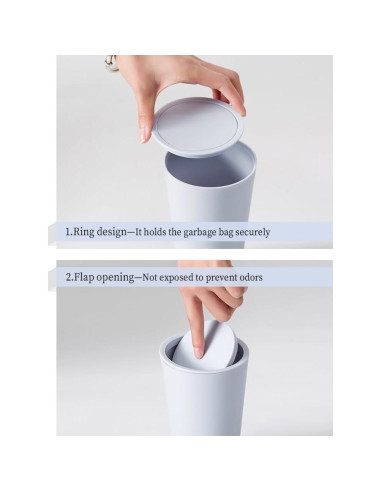 1.Ring design—It holds the garbage bag securely

2.Flap opening—Not exposed to prevent odors