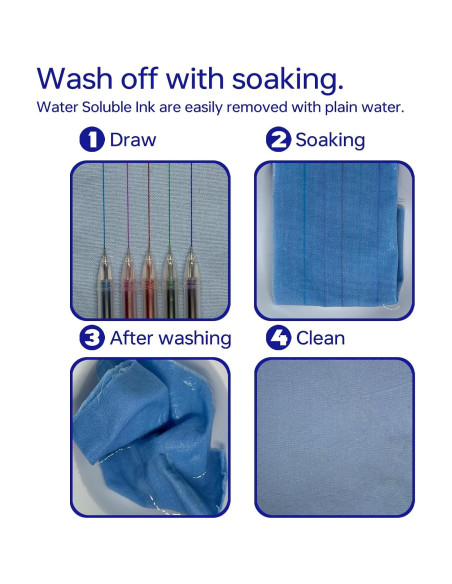 Wash off with soaking.
Water Soluble Ink are easily removed with plain water.

1 Draw

2 Soaking

3 After washing

4 Clean