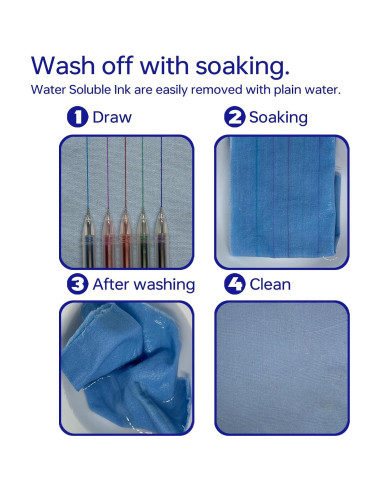 Wash off with soaking.
Water Soluble Ink are easily removed with plain water.

1 Draw

2 Soaking

3 After washing

4 Clean