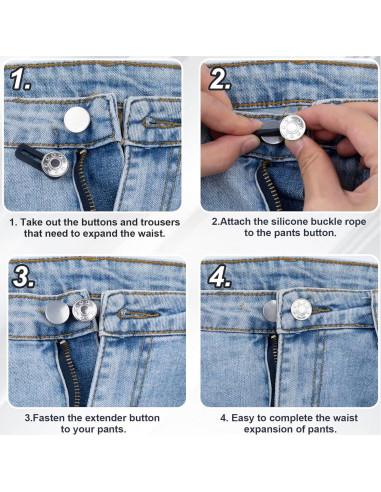 1.

1. Take out the buttons and trousers that need to expand the waist.

2.

2.Attach the silicone buckle rope to the pants button.

3.

3.Fasten the extender button to your pants.

4.

4. Easy to complete the waist expansion of pants.