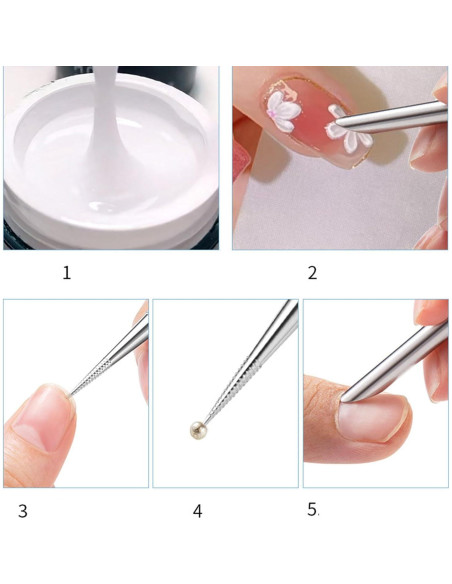 1

2

3

4

5.