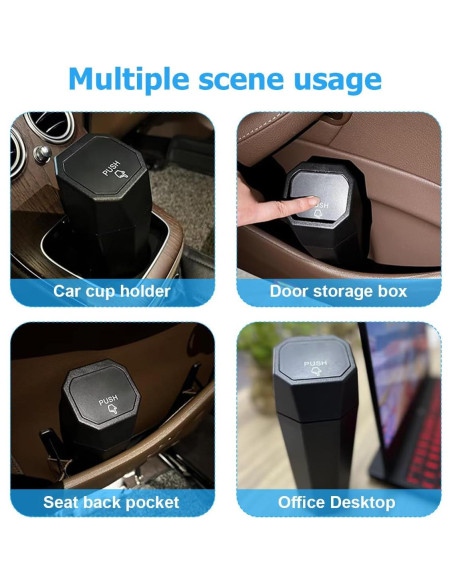 Multiple scene usage

PUSH

Car cup holder

PUSH

Door storage box

PUSH

Seat back pocket

PUSH

Office Desktop