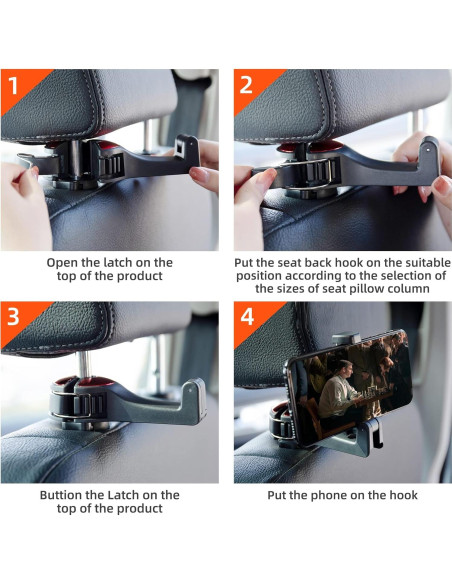 1

Open the latch on the top of the product

2

Put the seat back hook on the suitable position according to the selection of the sizes of seat pillow column

3

Buttion the Latch on the top of the product

4

Put the phone on the hook