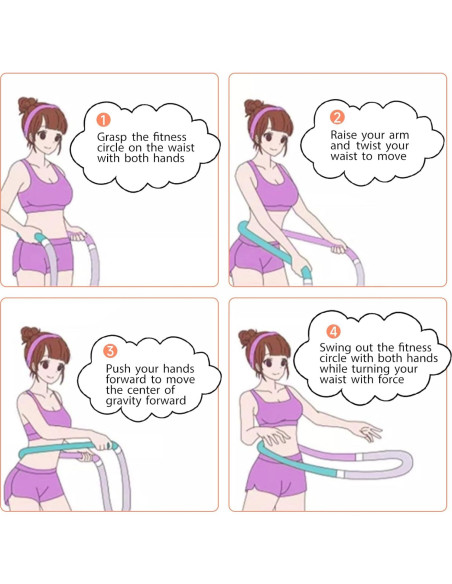 1
Grasp the fitness circle on the waist with both hands

2
Raise your arm and twist your waist to move

3
Push your hands forward to move the center of gravity forward

4
Swing out the fitness circle with both hands while turning your waist with force