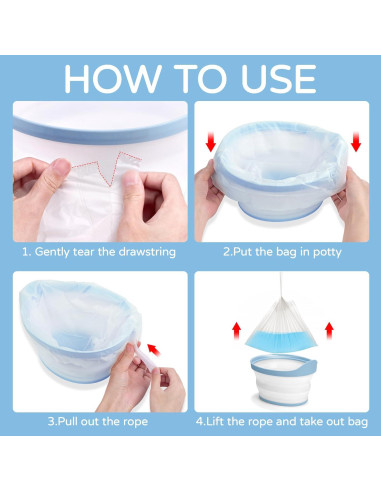 HOW TO USE

1. Gently tear the drawstring

2.Put the bag in potty

3.Pull out the rope

4.Lift the rope and take out bag