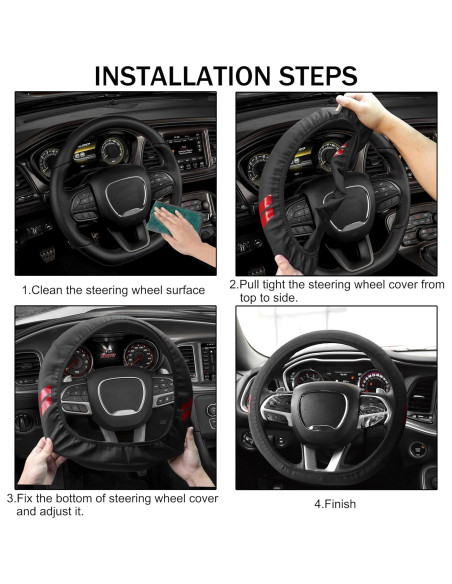 INSTALLATION STEPS

1.Clean the steering wheel surface

2.Pull tight the steering wheel cover from top to side.

3.Fix the bottom of steering wheel cover and adjust it.

4.Finish