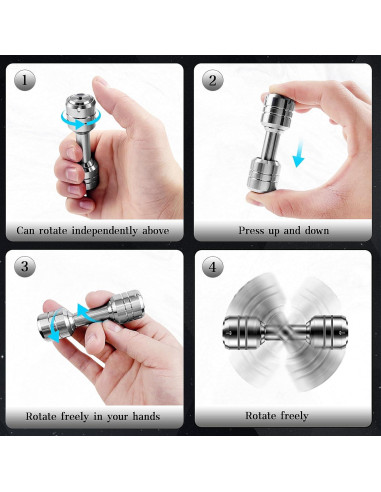 1

Can rotate independently above

2

Press up and down

3

Rotate freely in your hands

4

Rotate freely