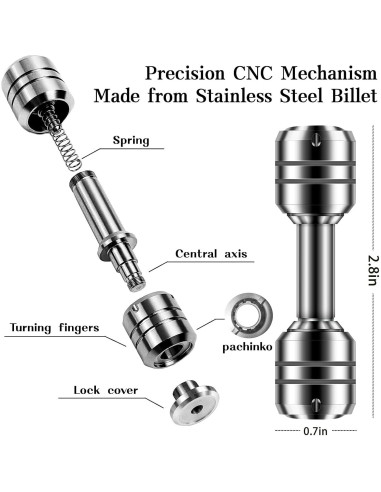 Precision CNC Mechanism
Made from Stainless Steel Billet

Spring

Central axis

Turning fingers

pachinko

Lock cover

2.8in

0.7in