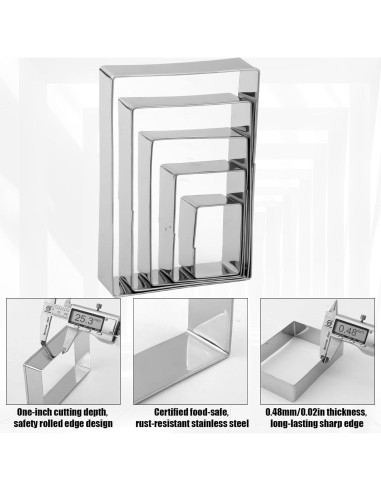 25.3

0.48

One-inch cutting depth, safety rolled edge design

Certified food-safe, rust-resistant stainless steel

0.48mm/0.02in thickness, long-lasting sharp edge