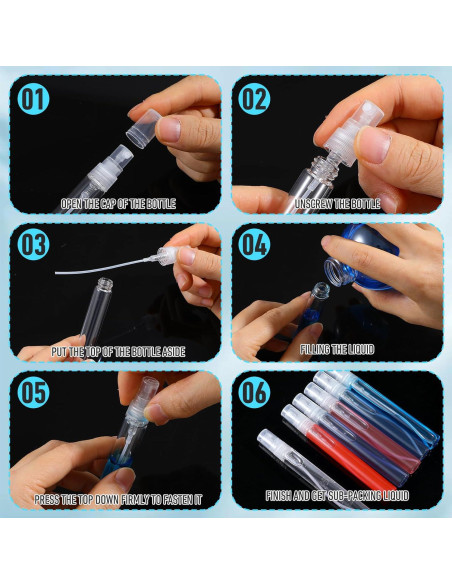 01
OPEN THE CAP OF THE BOTTLE

02
UNSCREW THE BOTTLE

03
PUT THE TOP OF THE BOTTLE ASIDE

04
FILLING THE LIQUID

05
PRESS THE TOP DOWN FIRMLY TO FASTEN IT

06
FINISH AND GET SUB-PACKING LIQUID